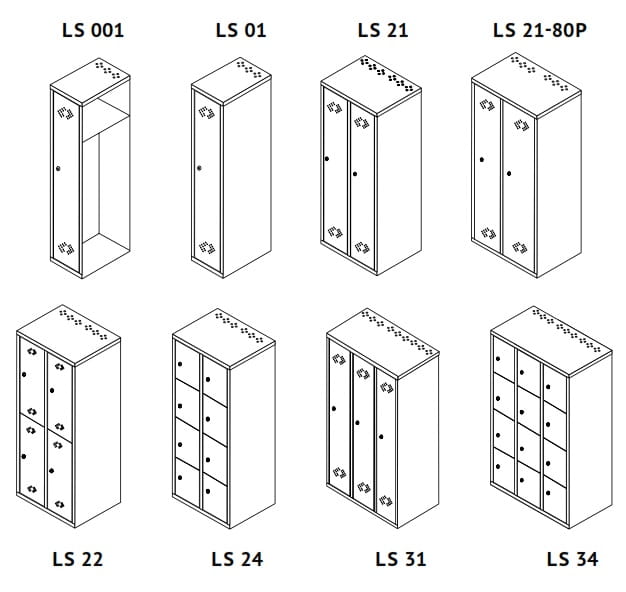 LS 001

LS 01

LS 21

LS 21-80P

LS 22

LS 24

LS 31

LS 34