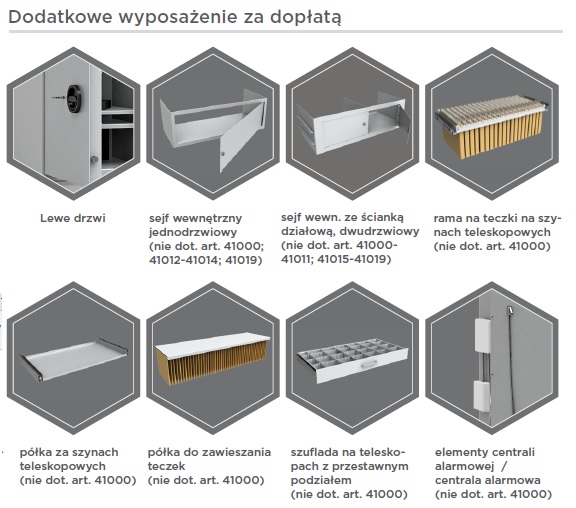 Dodatkowe wyposażenie za dopłatą

Lewe drzwi

sejf wewnętrzny jednodrzwiowy (nie dot. art. 41000; 41012-41014; 41019)

sejf wewn. ze ścianką działową, dwudrzwiowy (nie dot. art. 41000-41011; 41015-41019)

rama na teczki na szynach teleskopowych (nie dot. art. 41000)

półka za szynach teleskopowych (nie dot. art. 41000)

półka do zawieszania teczek (nie dot. art. 41000)

szuflada na teleskopach z przestawnym podziałem (nie dot. art. 41000)

elementy centrali alarmowej / centrala alarmowa (nie dot. art. 41000)