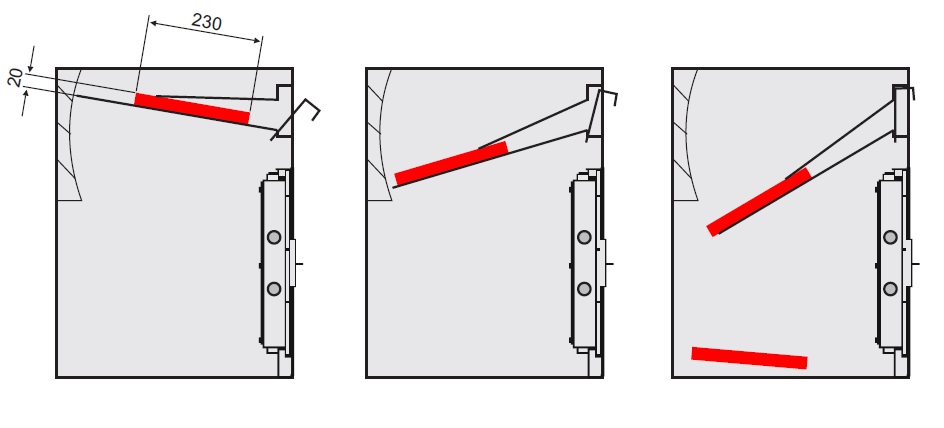 230
20