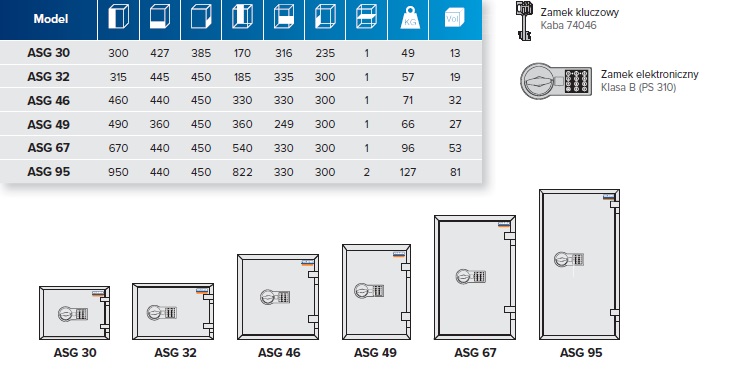 | Model | | | | | | | | KG | Vol |
|---|---|---|---|---|---|---|---|---|---|
| ASG 30 | 300 | 427 | 385 | 170 | 316 | 235 | 1 | 49 | 13 |
| ASG 32 | 315 | 445 | 450 | 185 | 335 | 300 | 1 | 57 | 19 |
| ASG 46 | 460 | 440 | 450 | 330 | 330 | 300 | 1 | 71 | 32 |
| ASG 49 | 490 | 360 | 450 | 360 | 249 | 300 | 1 | 66 | 27 |
| ASG 67 | 670 | 440 | 450 | 540 | 330 | 300 | 1 | 96 | 53 |
| ASG 95 | 950 | 440 | 450 | 822 | 330 | 300 | 2 | 127 | 81 |

Zamek kluczowy
Kaba 74046

Zamek elektroniczny
Klasa B (PS 310)

ASG 30
ASG 32
ASG 46
ASG 49
ASG 67
ASG 95